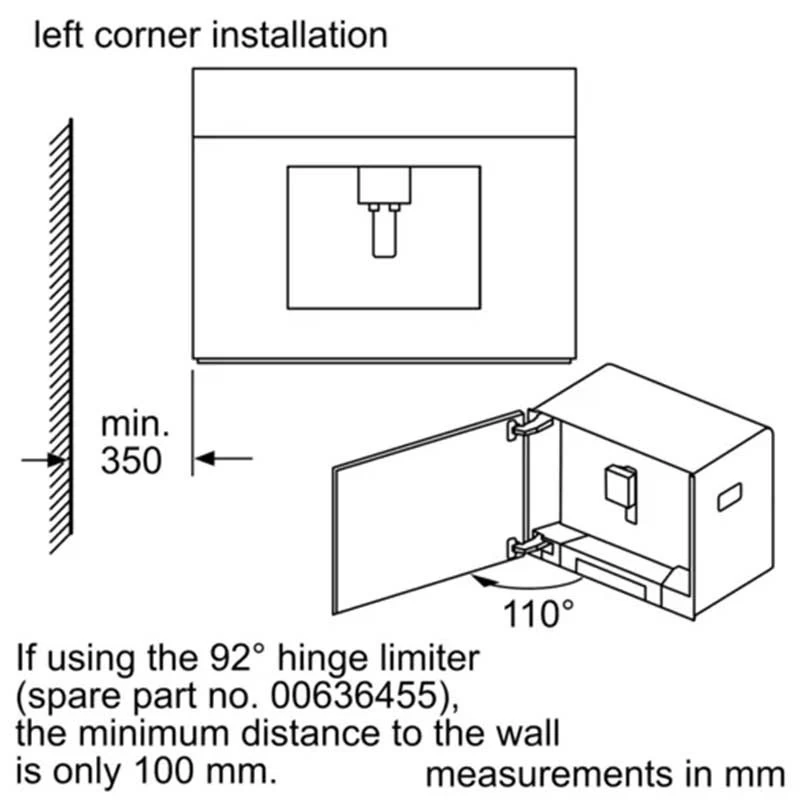 left corner installation

min.
350

110°

If using the 92° hinge limiter (spare part no. 00636455), the minimum distance to the wall is only 100 mm.

measurements in mm