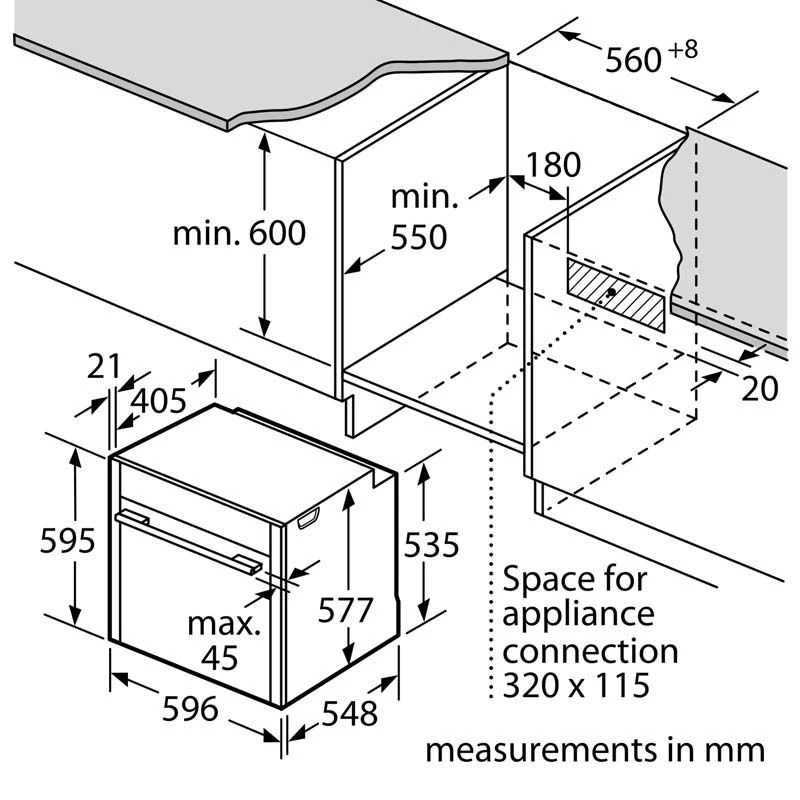 $560^{+8}$

180

min. 550

min. 600

20

21

405

595

535

577

max. 45

596

548

Space for appliance connection 320 x 115

measurements in mm