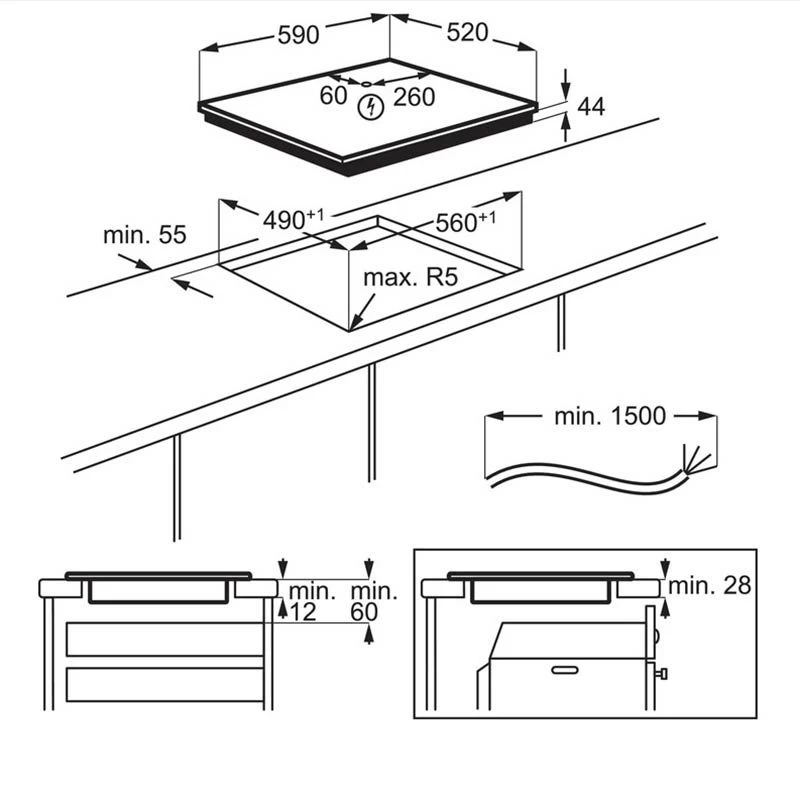 590
520
60
260
44
min. 55
$490^{+1}$
$560^{+1}$
max. R5
min. 1500
min.
12
min.
60
min. 28